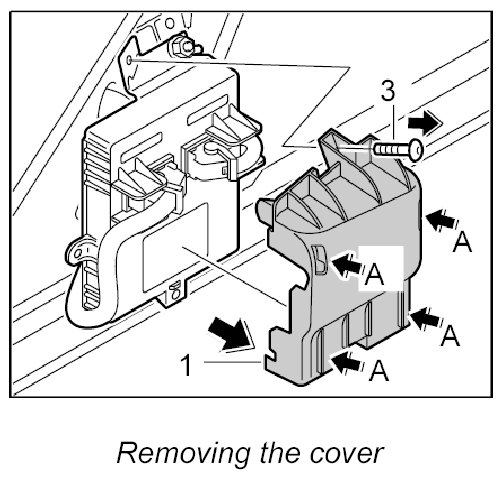 3
A
A
A
A
1

Removing the cover