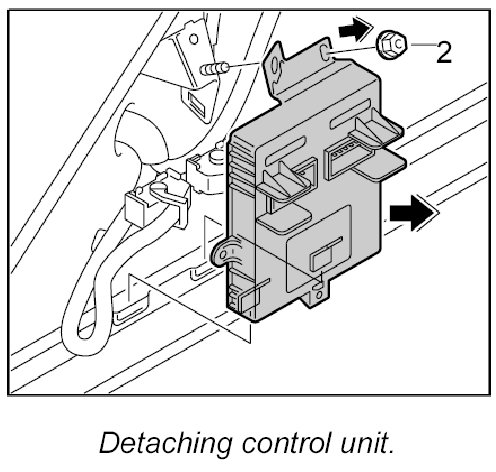 2

Detaching control unit.