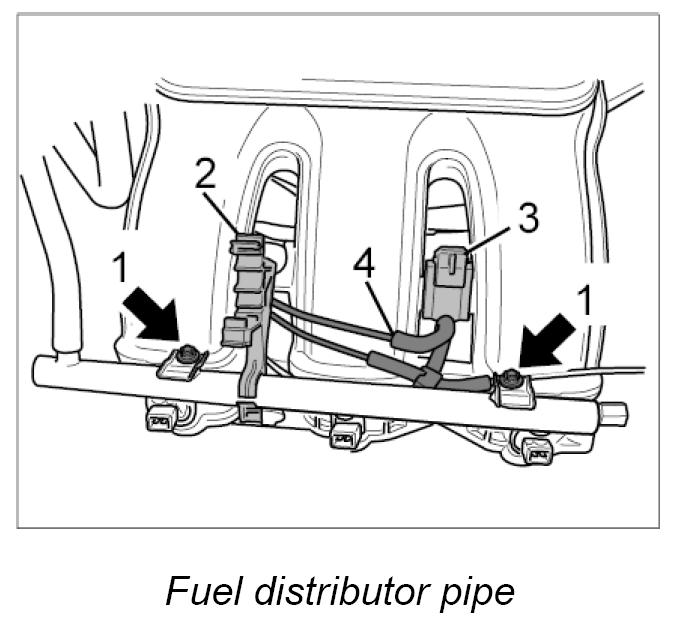 2
3
1
4
1

Fuel distributor pipe