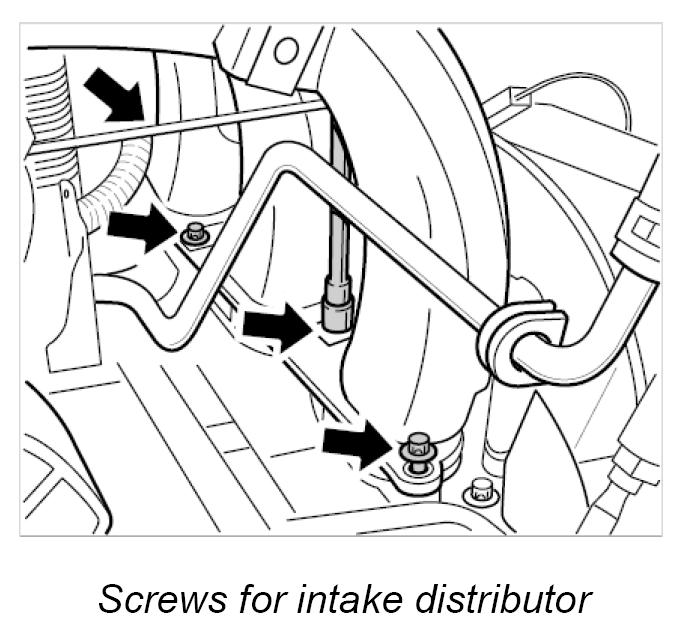 Screws for intake distributor