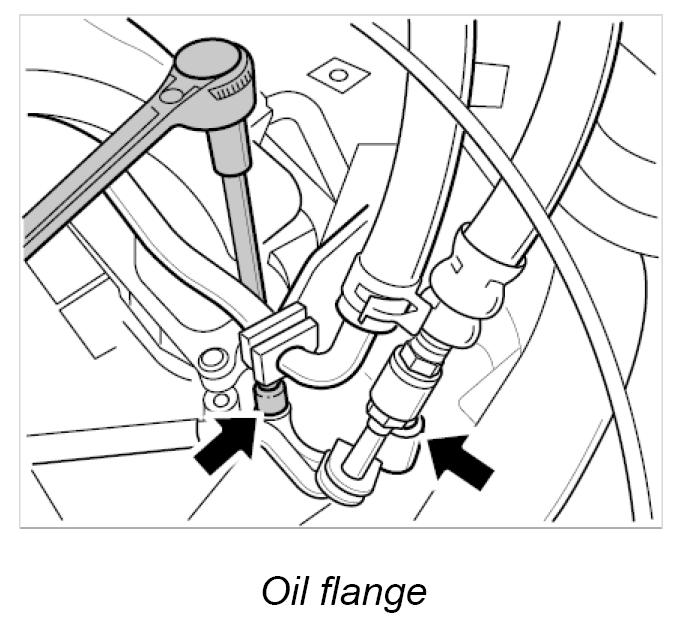 Oil flange