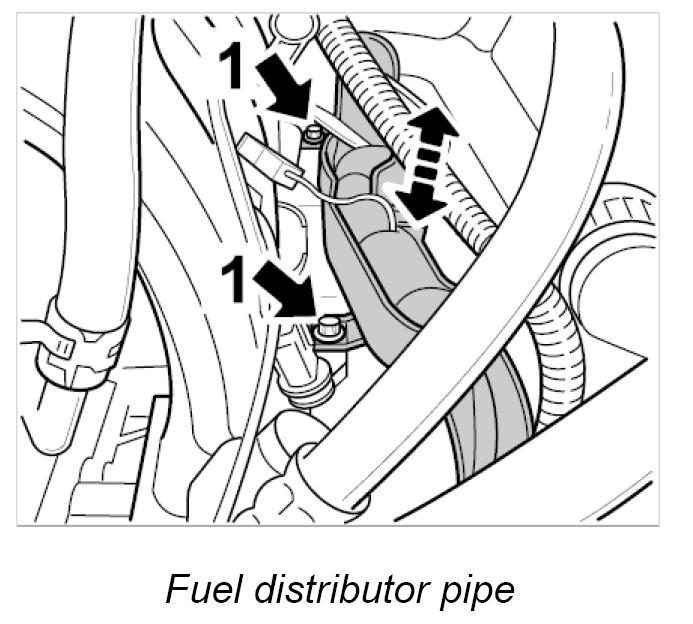 1

1

Fuel distributor pipe