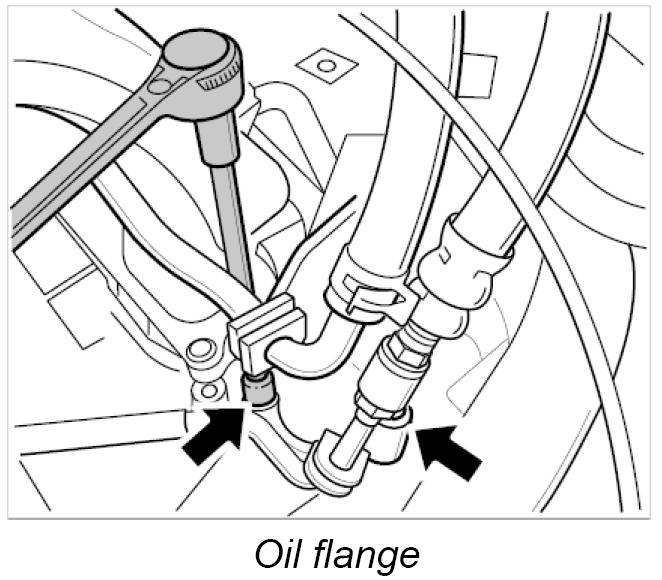 Oil flange