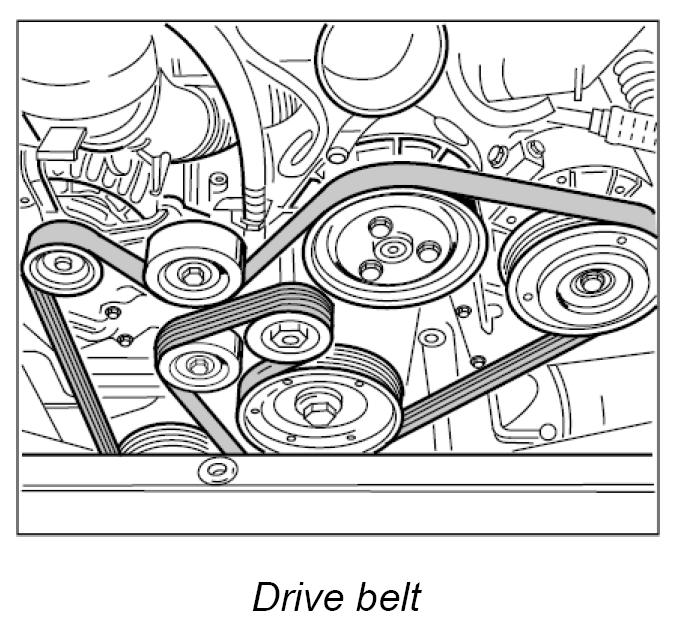 Drive belt