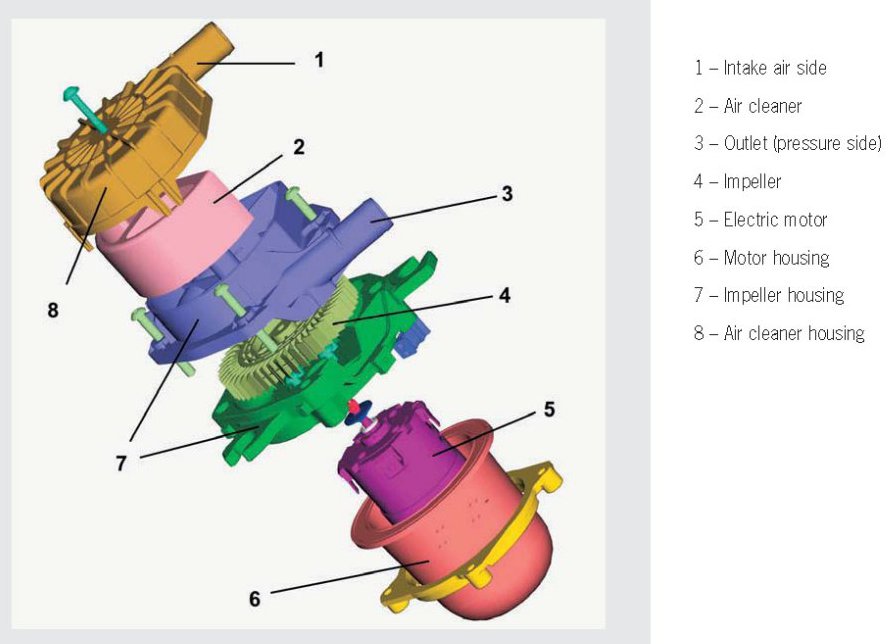 1
2
3
8
4
7
5
6

1 – Intake air side
2 – Air cleaner
3 – Outlet (pressure side)
4 – Impeller
5 – Electric motor
6 – Motor housing
7 – Impeller housing
8 – Air cleaner housing