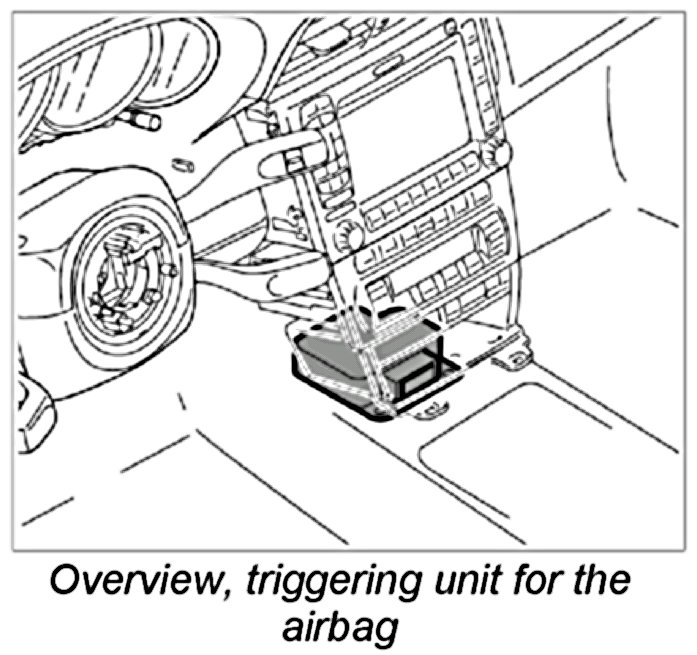 Overview, triggering unit for the airbag