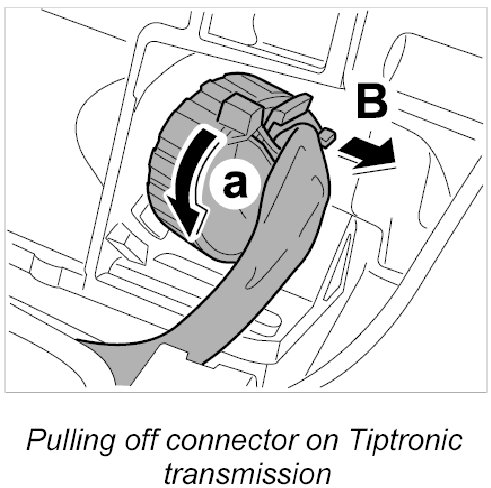 B
a

Pulling off connector on Tiptronic transmission