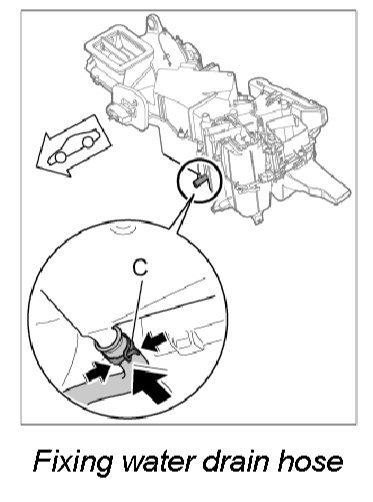 C

Fixing water drain hose