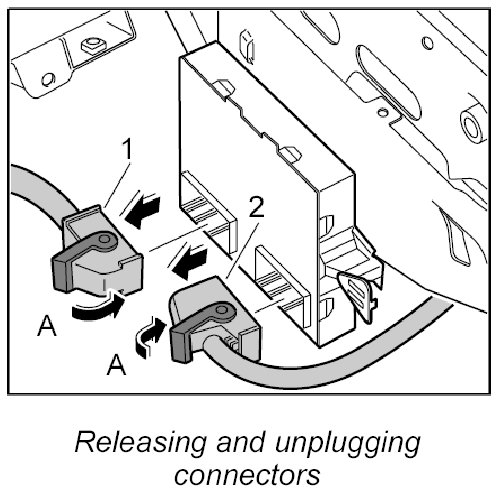 1
2
A
A

Releasing and unplugging connectors