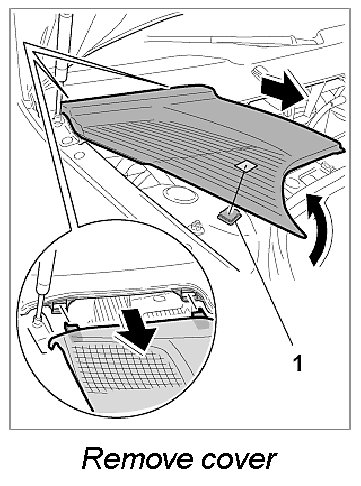 1

Remove cover