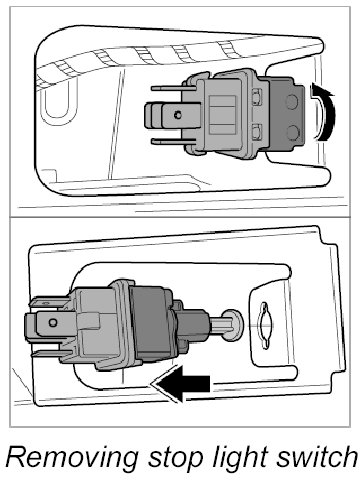 Removing stop light switch