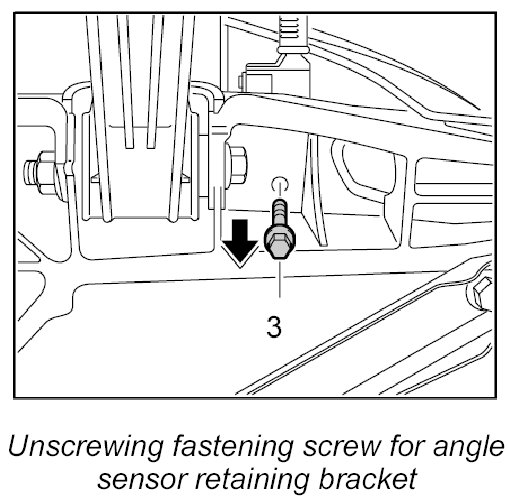 3

Unscrewing fastening screw for angle sensor retaining bracket