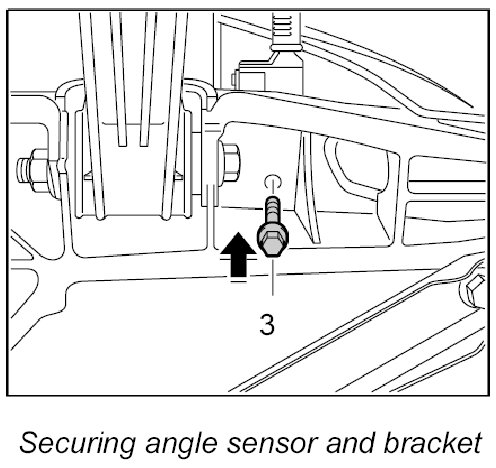 3

Securing angle sensor and bracket