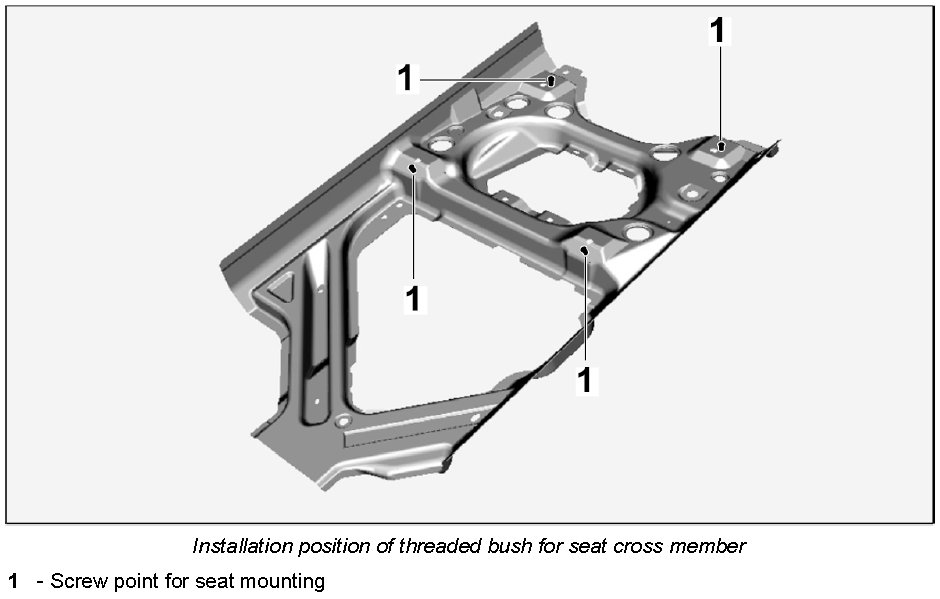 1
1
1
1

Installation position of threaded bush for seat cross member

1 - Screw point for seat mounting