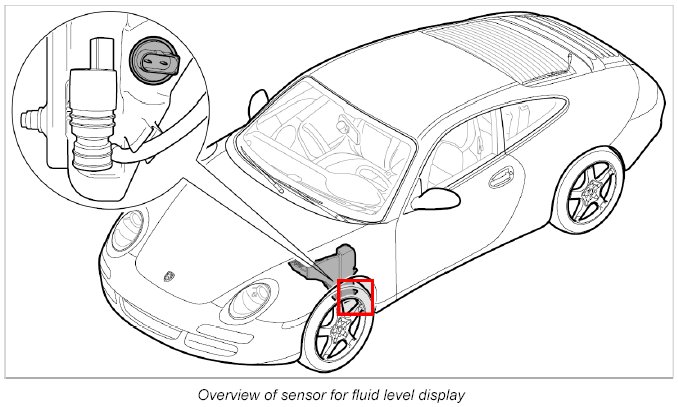 Overview of sensor for fluid level display