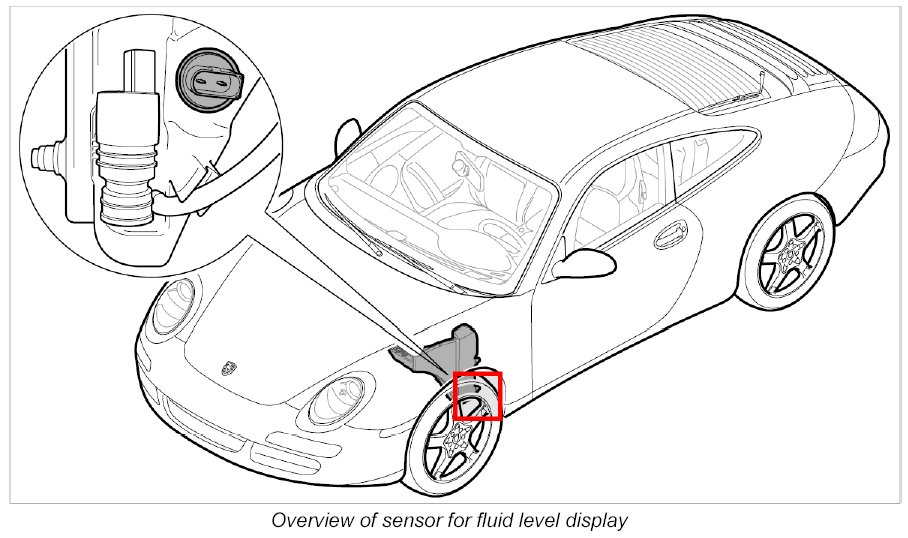 Overview of sensor for fluid level display