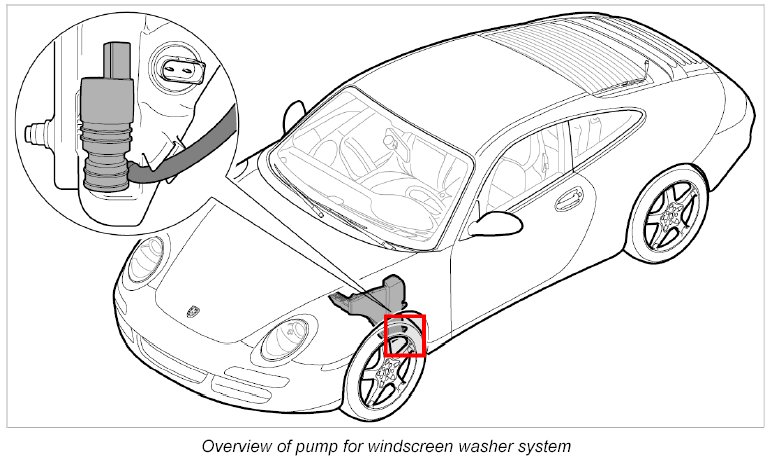 Overview of pump for windscreen washer system