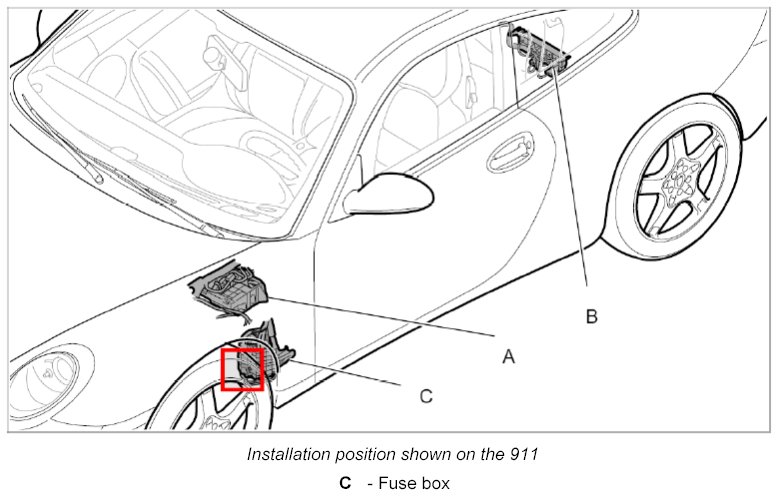 B

A

C

Installation position shown on the 911

C - Fuse box