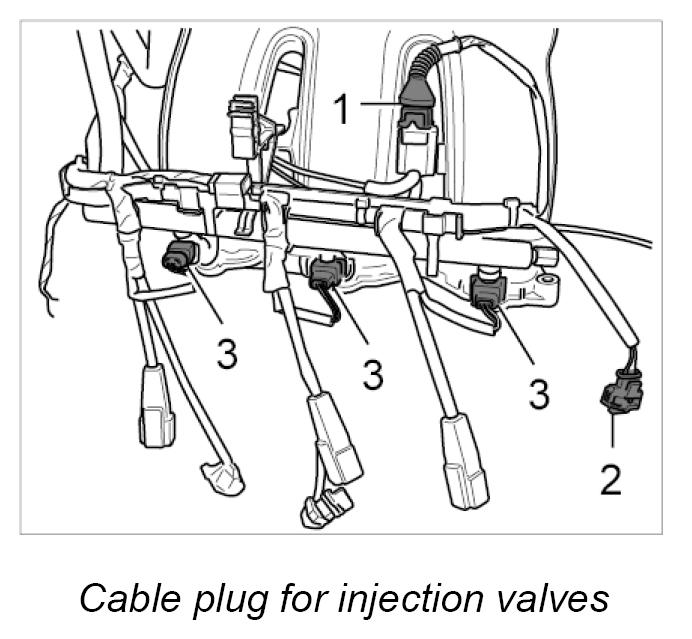 1
3
3
3
2

Cable plug for injection valves