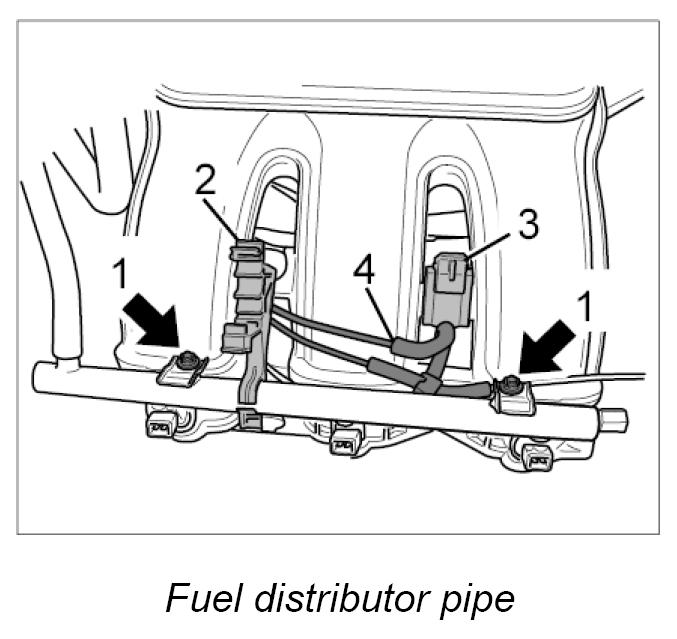 2
3
1
4
1

Fuel distributor pipe