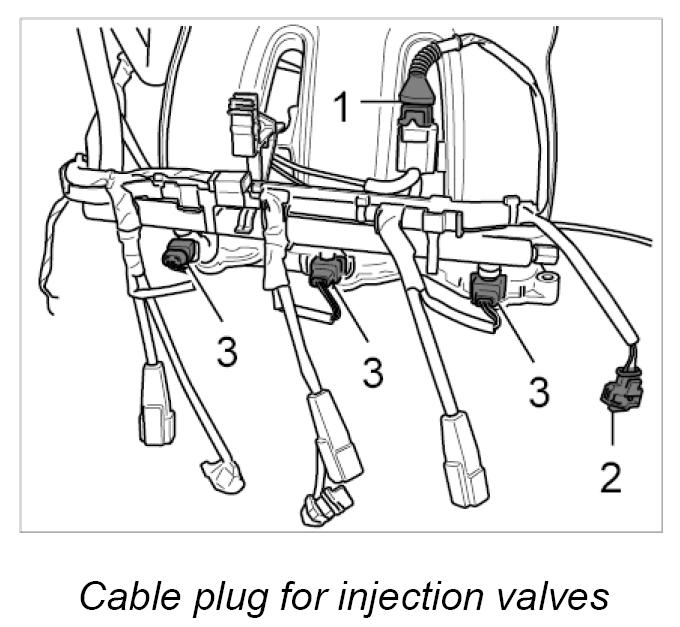 1

3

3

3

2

Cable plug for injection valves