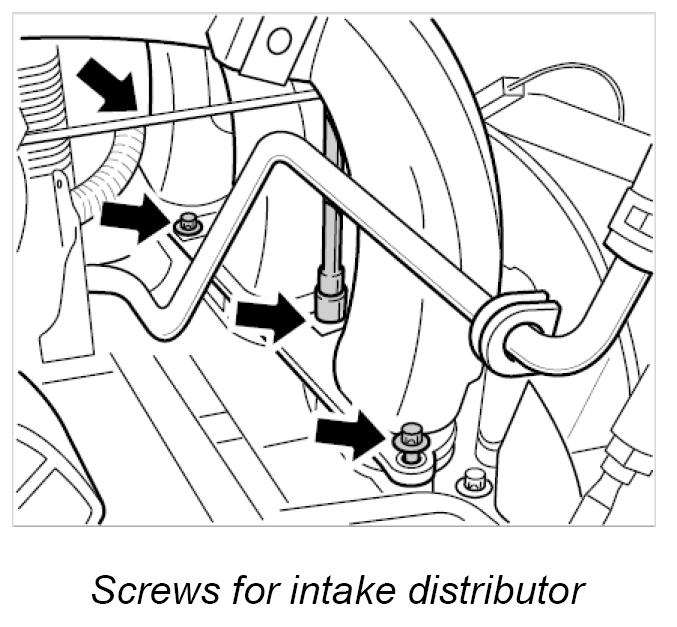 Screws for intake distributor