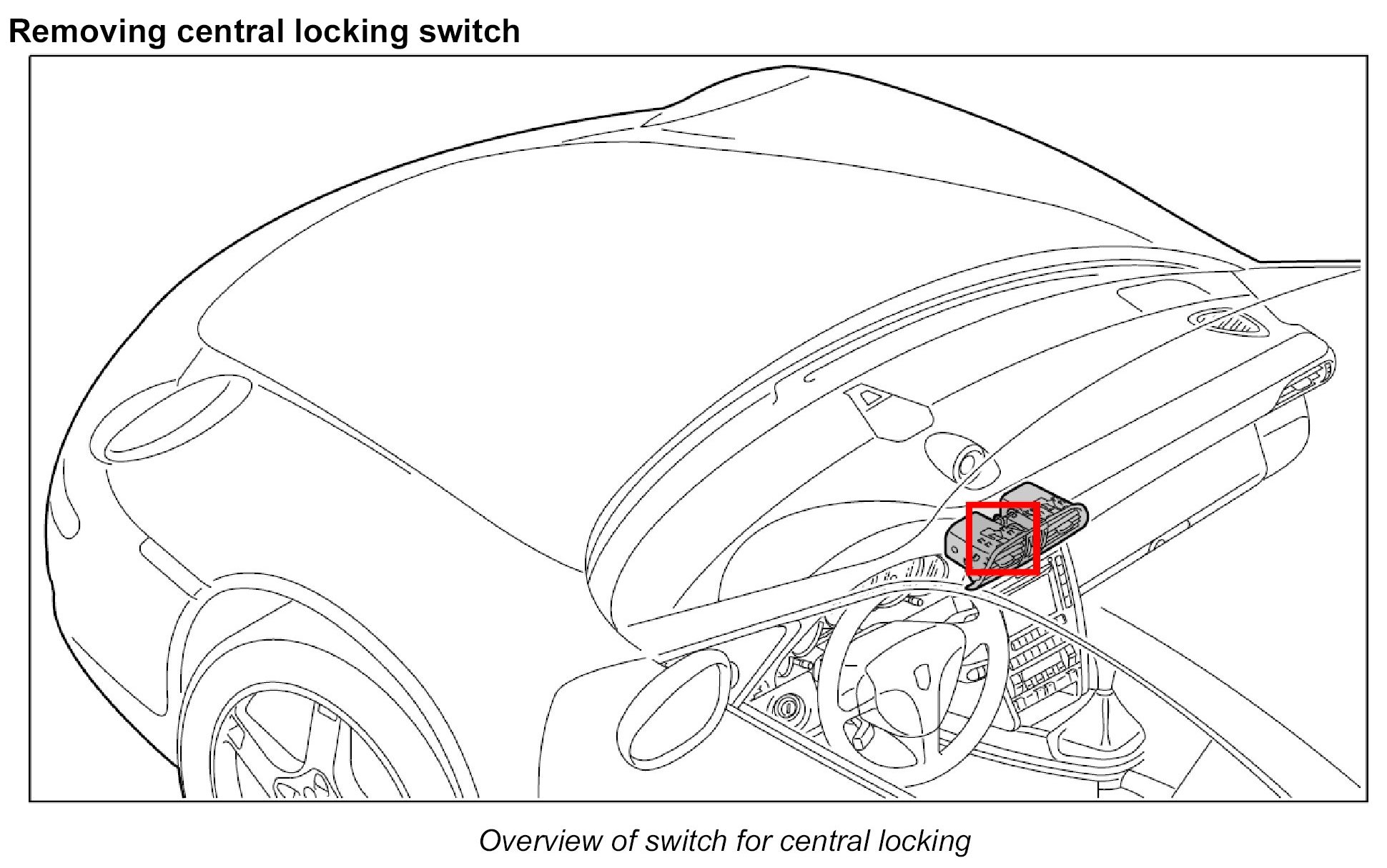 Removing central locking switch

Overview of switch for central locking