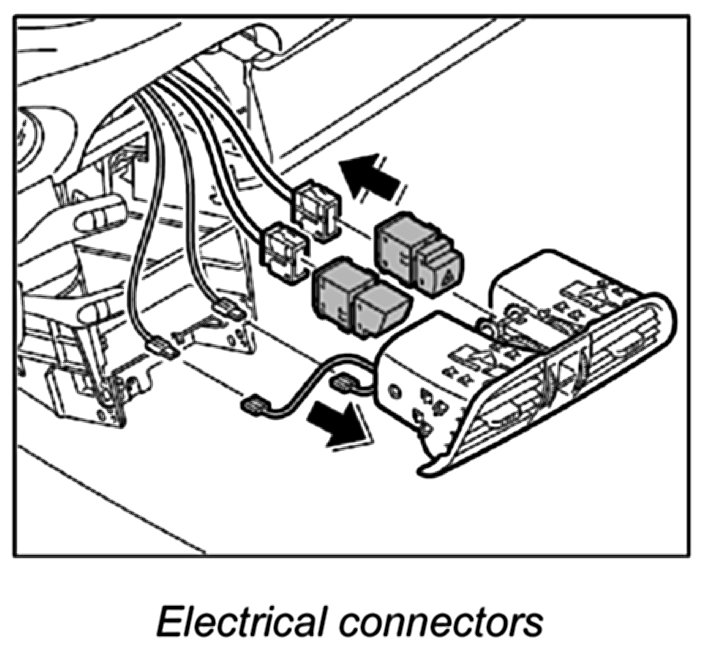 Electrical connectors