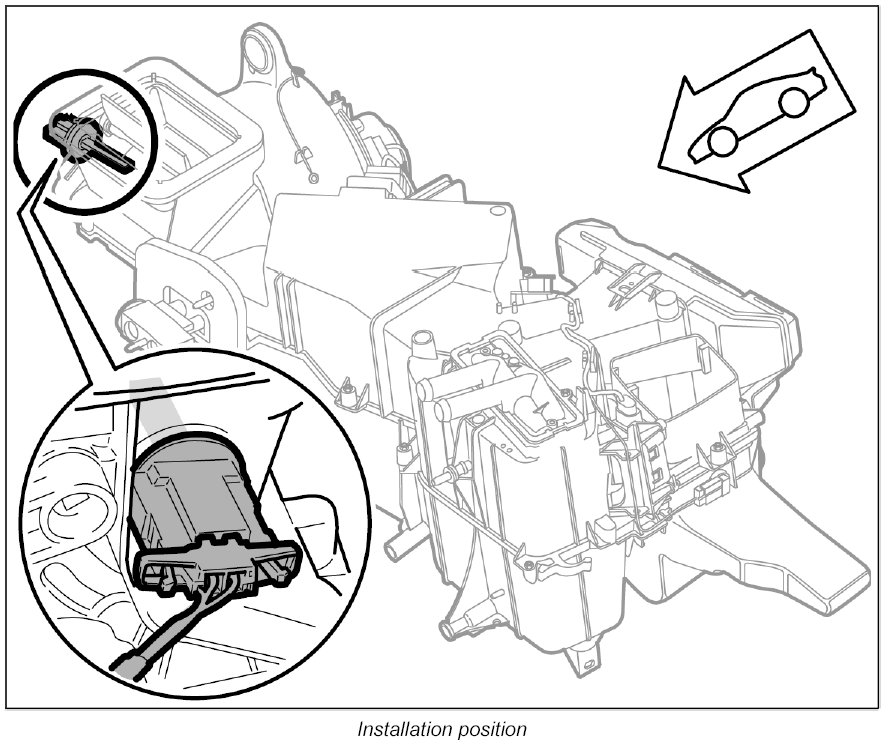 Installation position