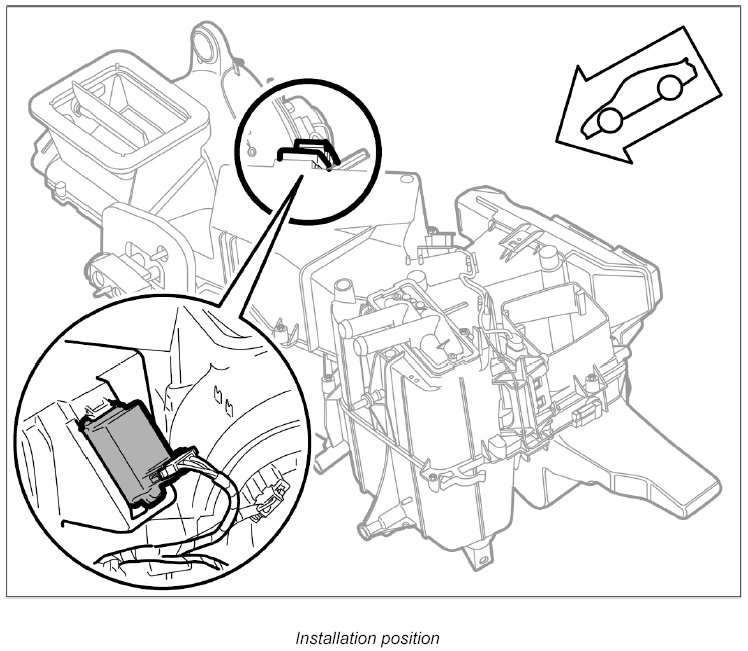 Installation position