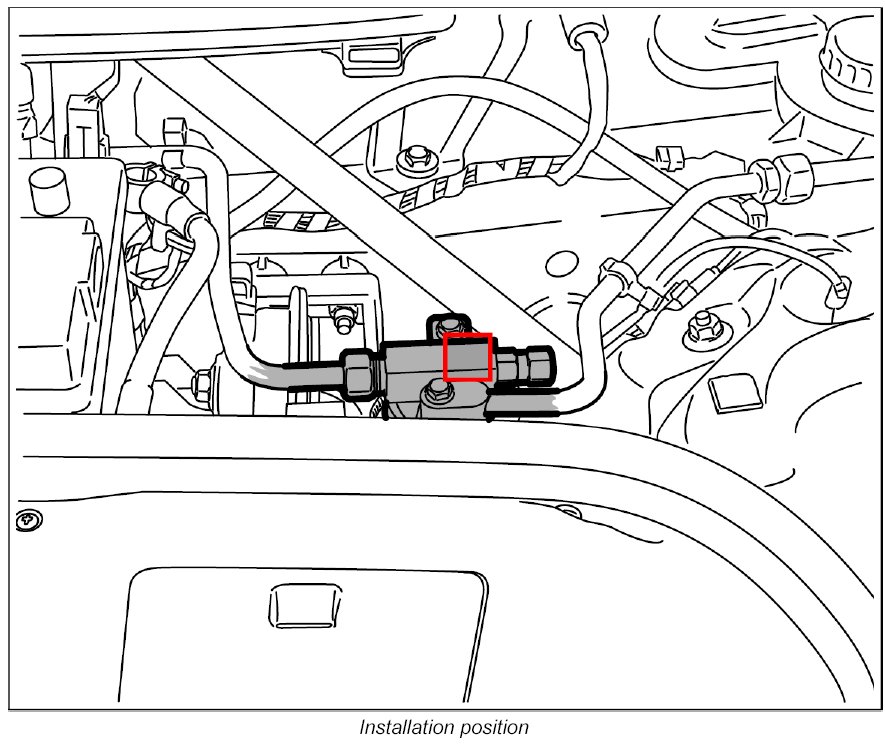 Installation position