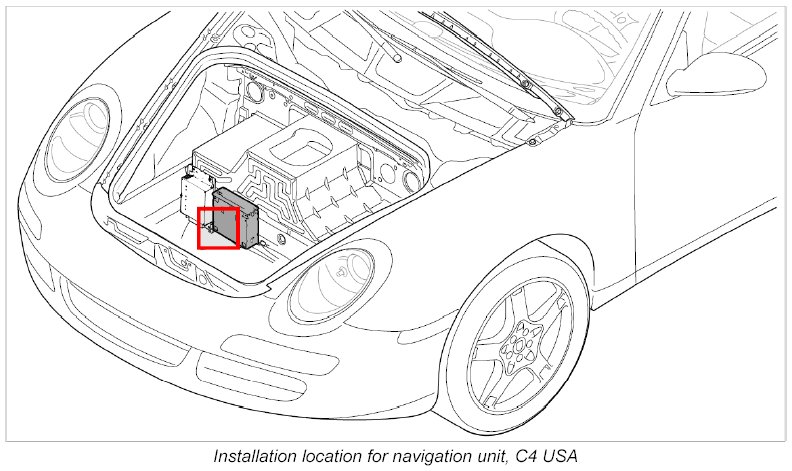 Installation location for navigation unit, C4 USA