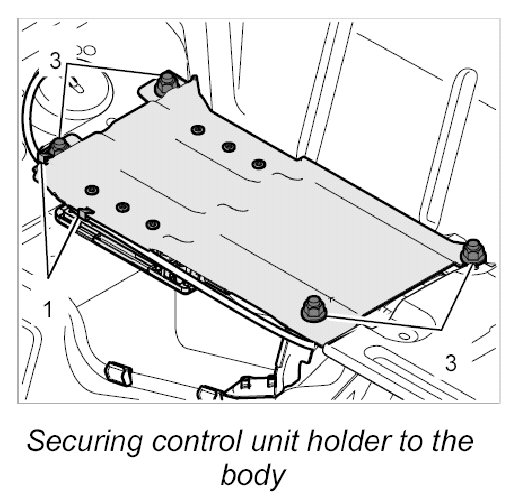 3

1

3

Securing control unit holder to the body