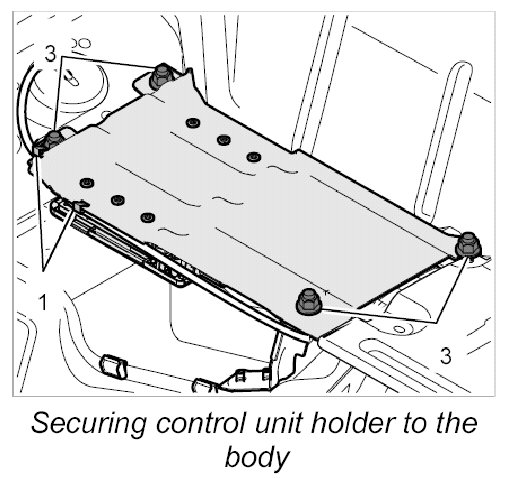 3

1

3

Securing control unit holder to the body