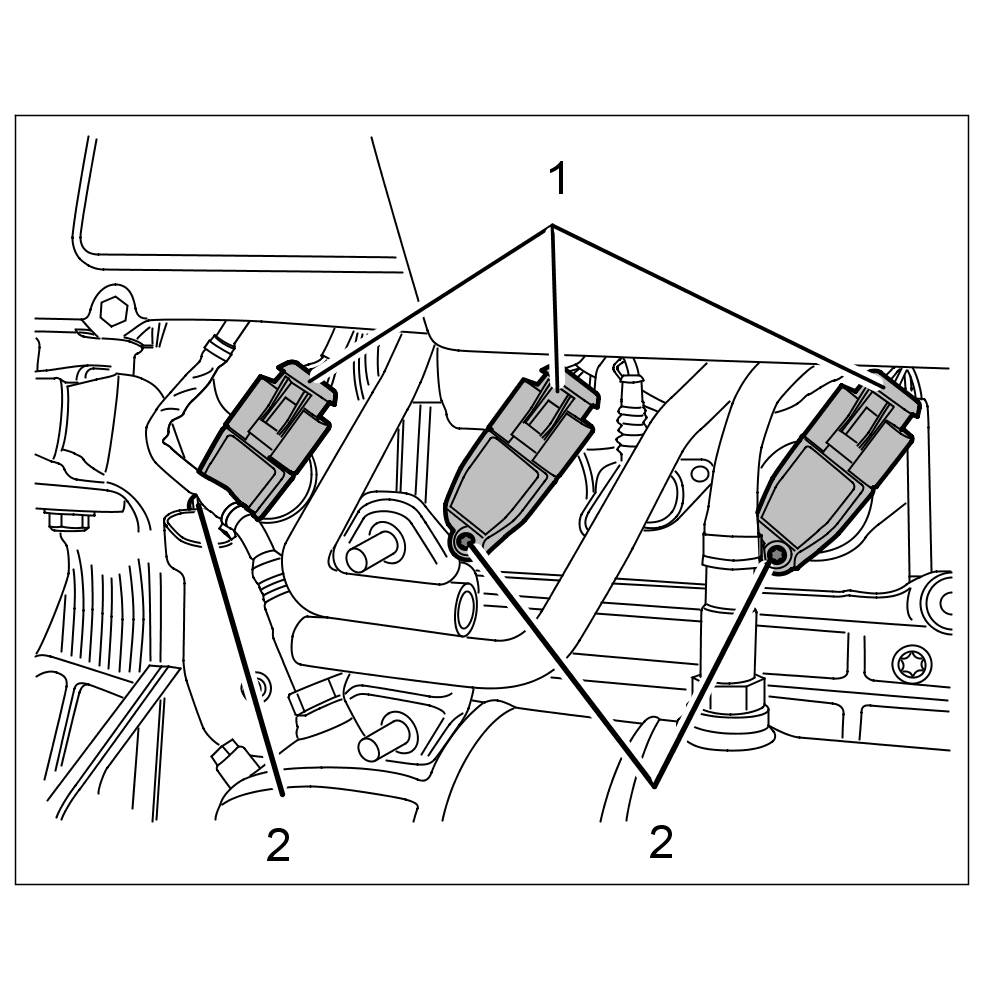 1

2

2