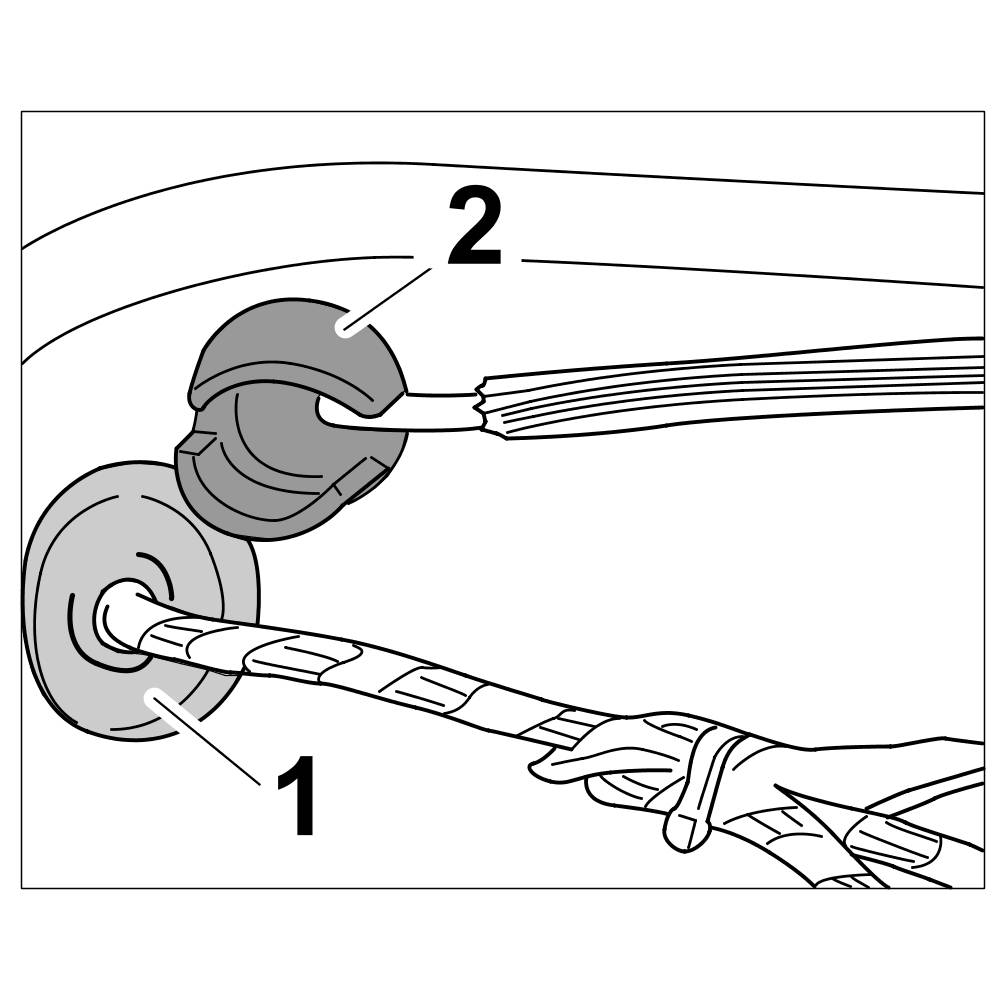 2

1