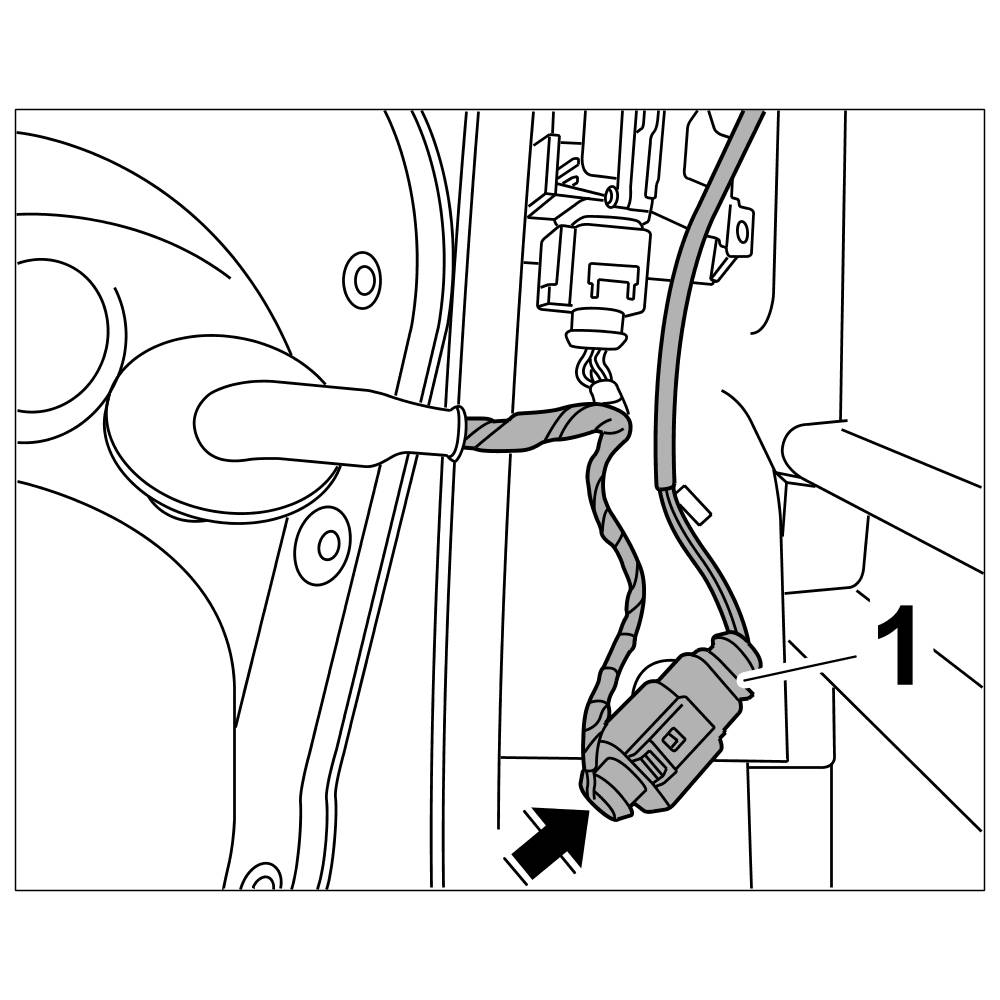 1