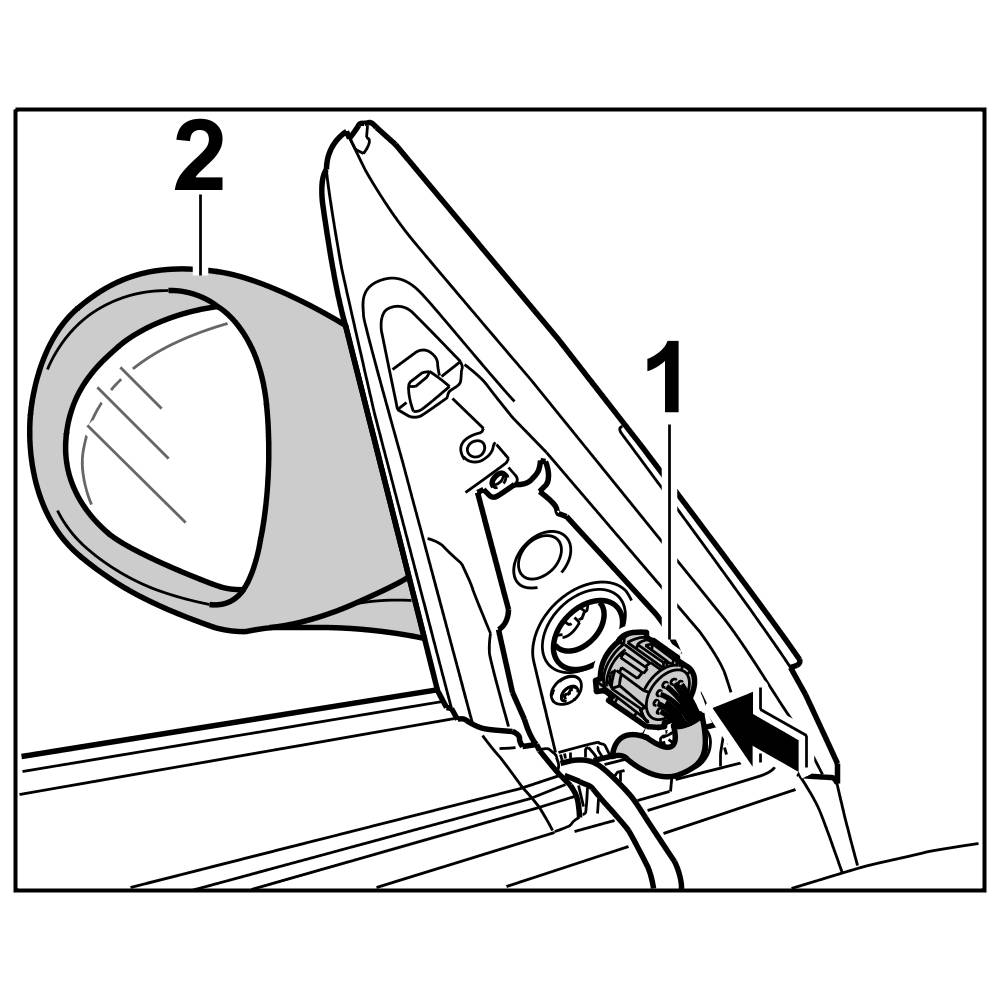 2

1