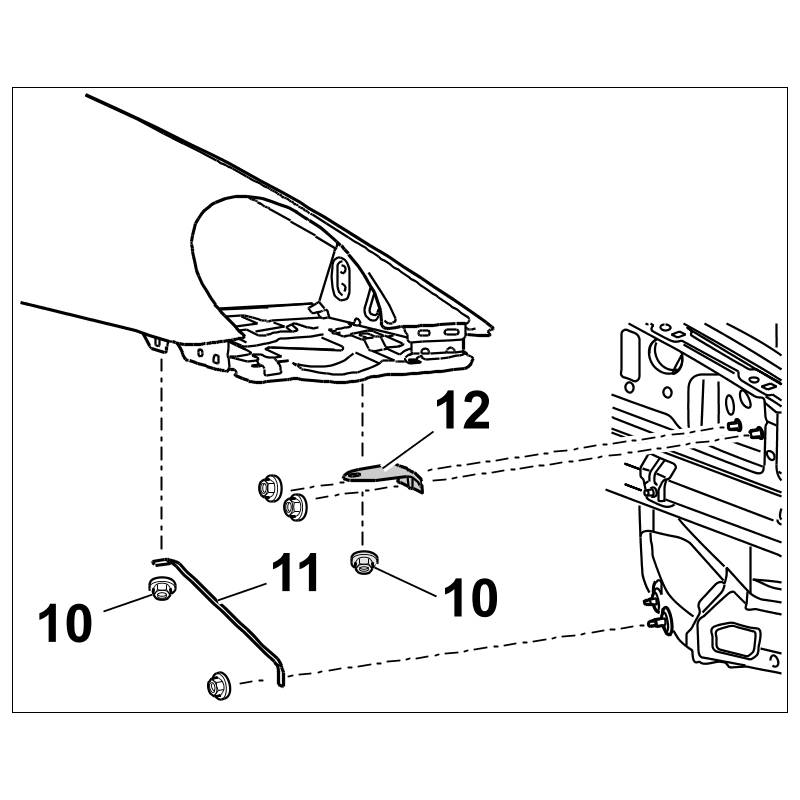 12

11

10

10