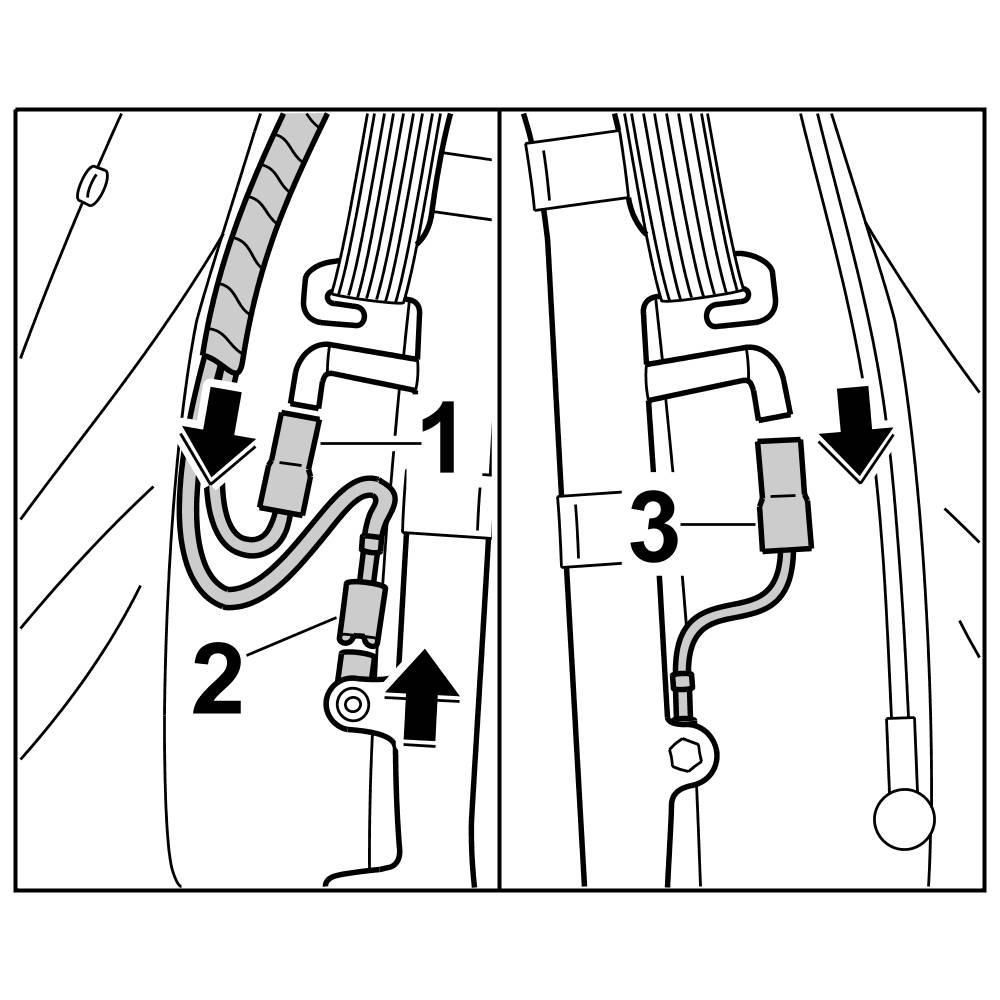 1
2
3