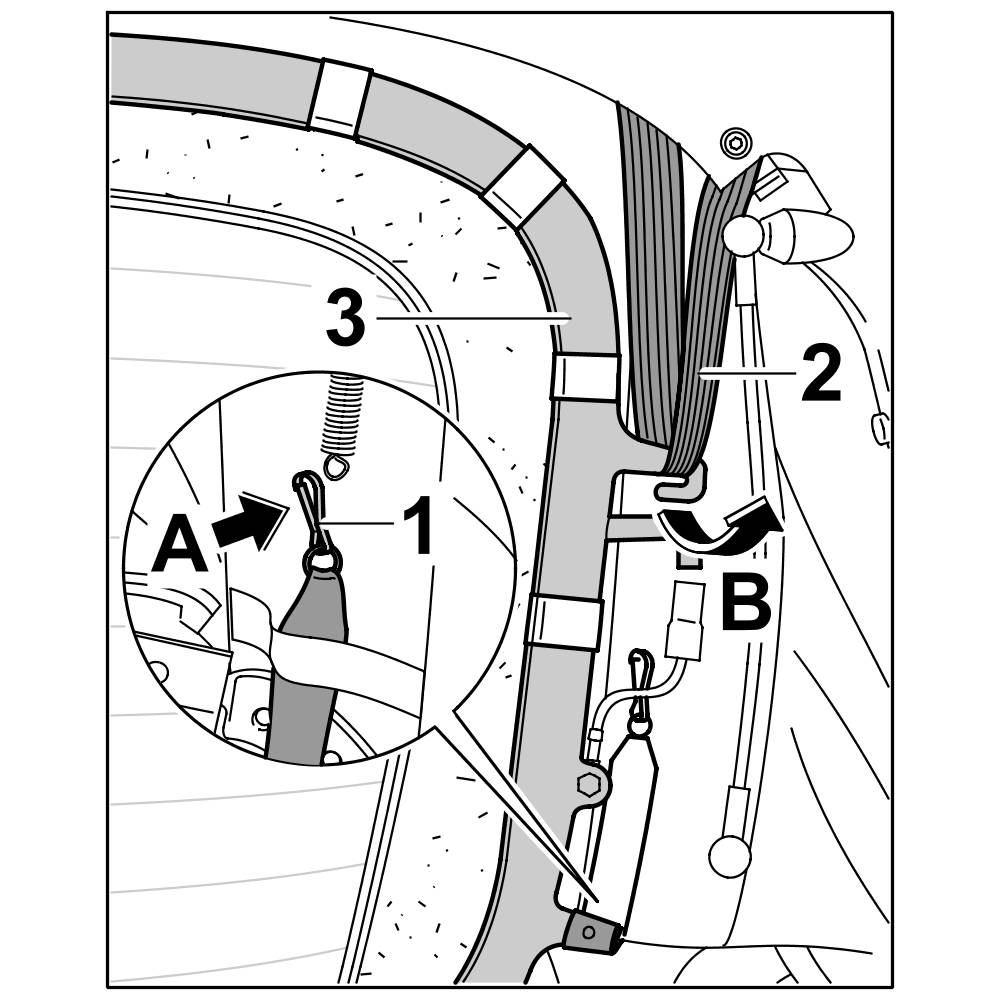 3
2
A
1
B