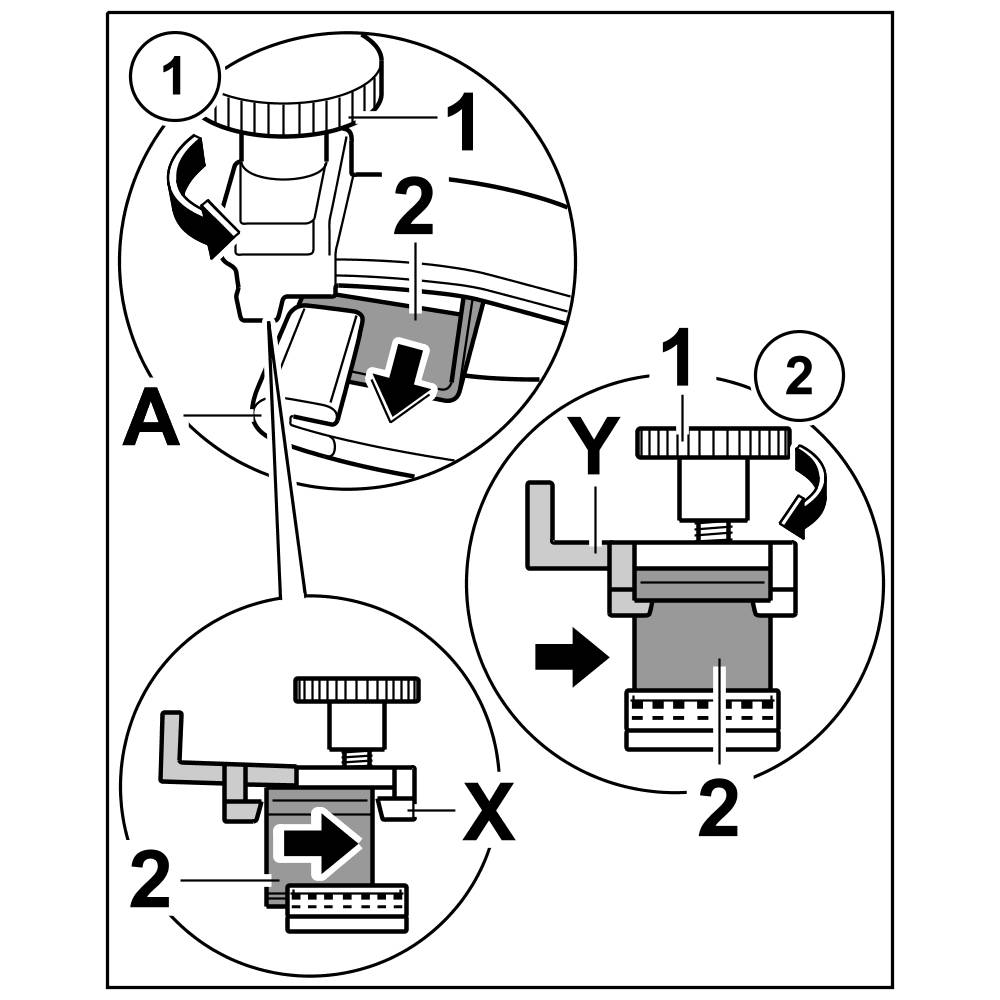 1
1
2
A
1
2
Y
2
X
2