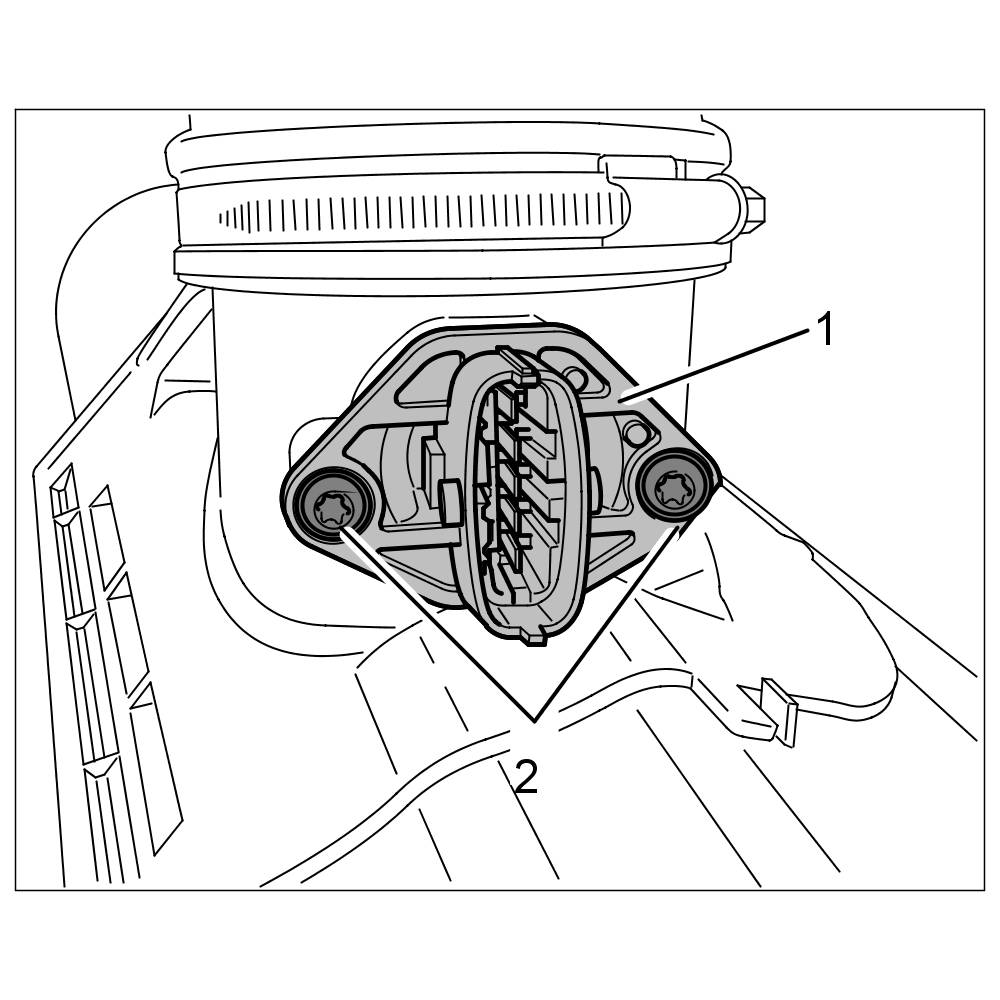 1

2