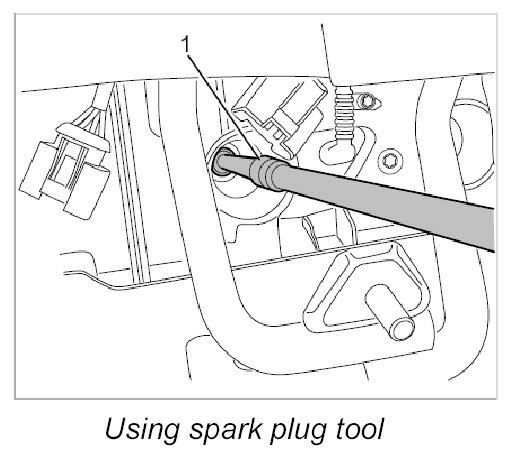 1

Using spark plug tool