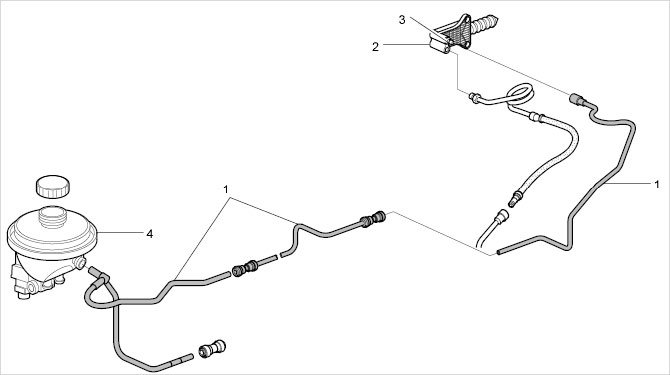 3
2
1
1
4