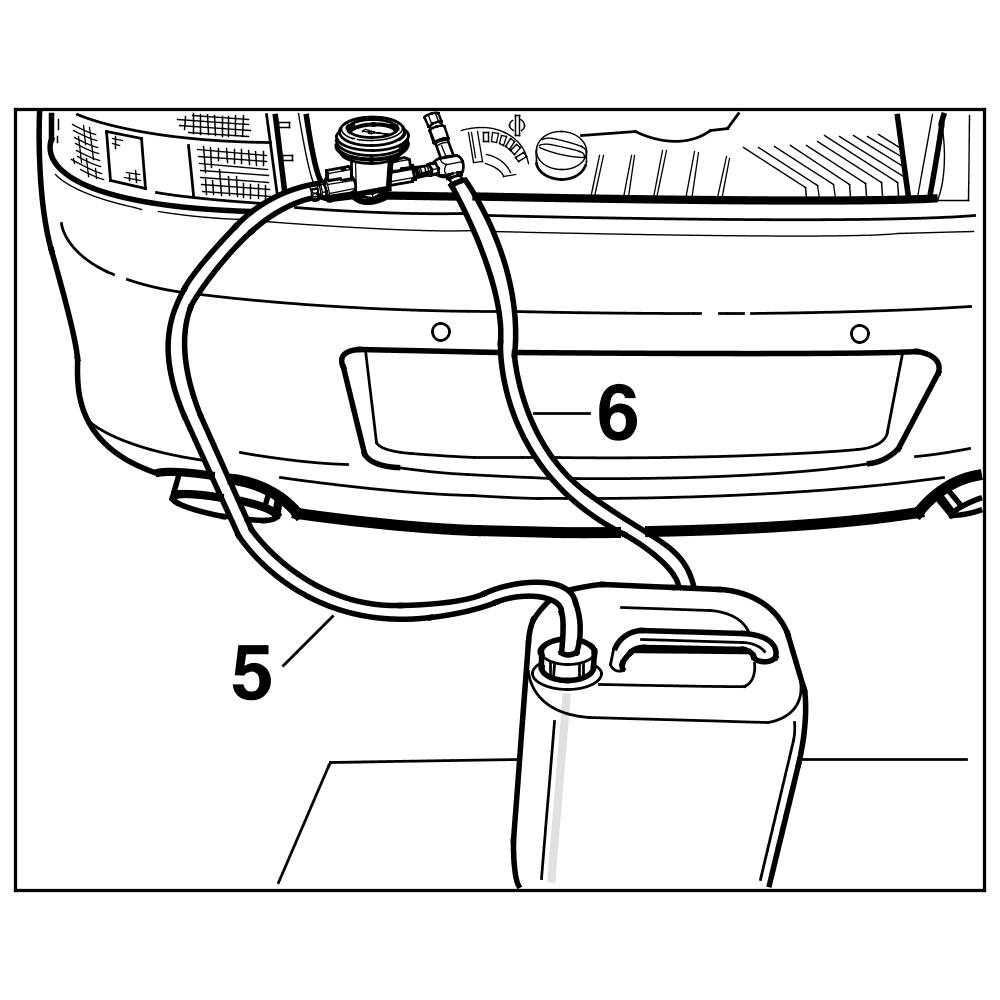 6

5