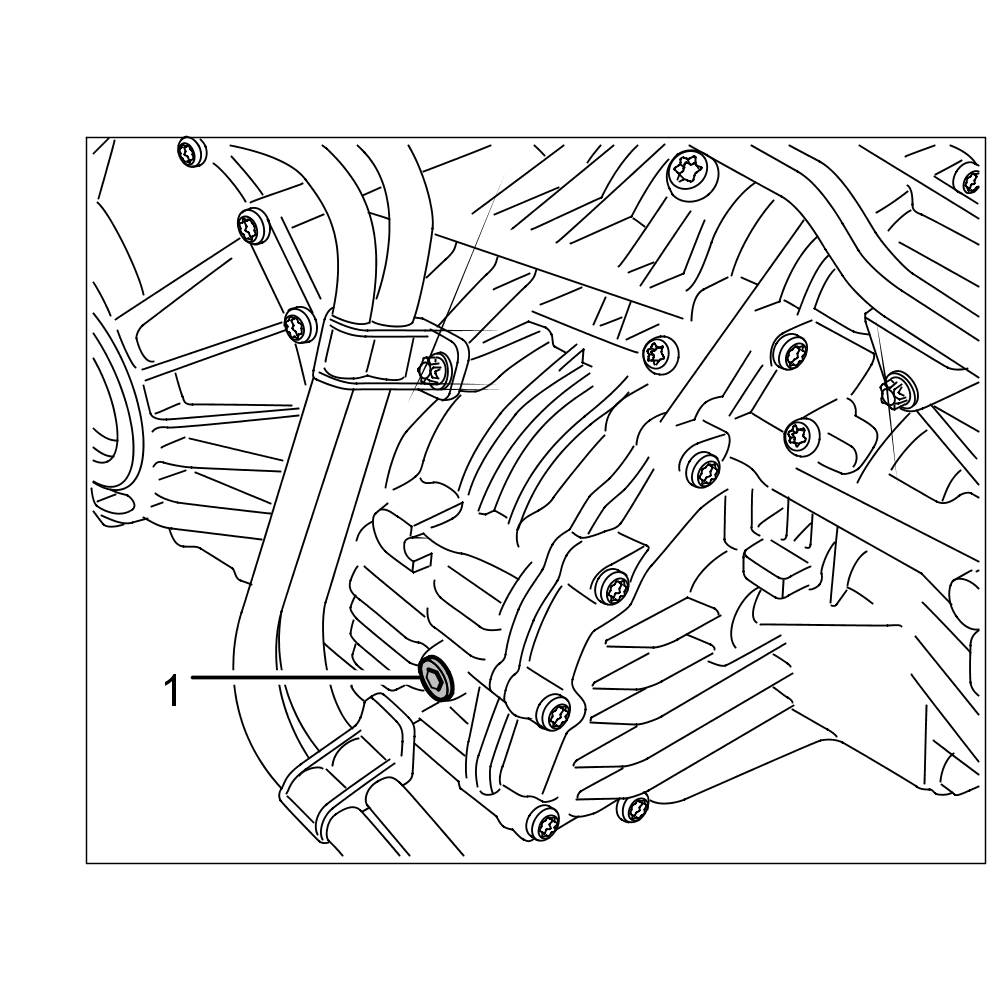 1