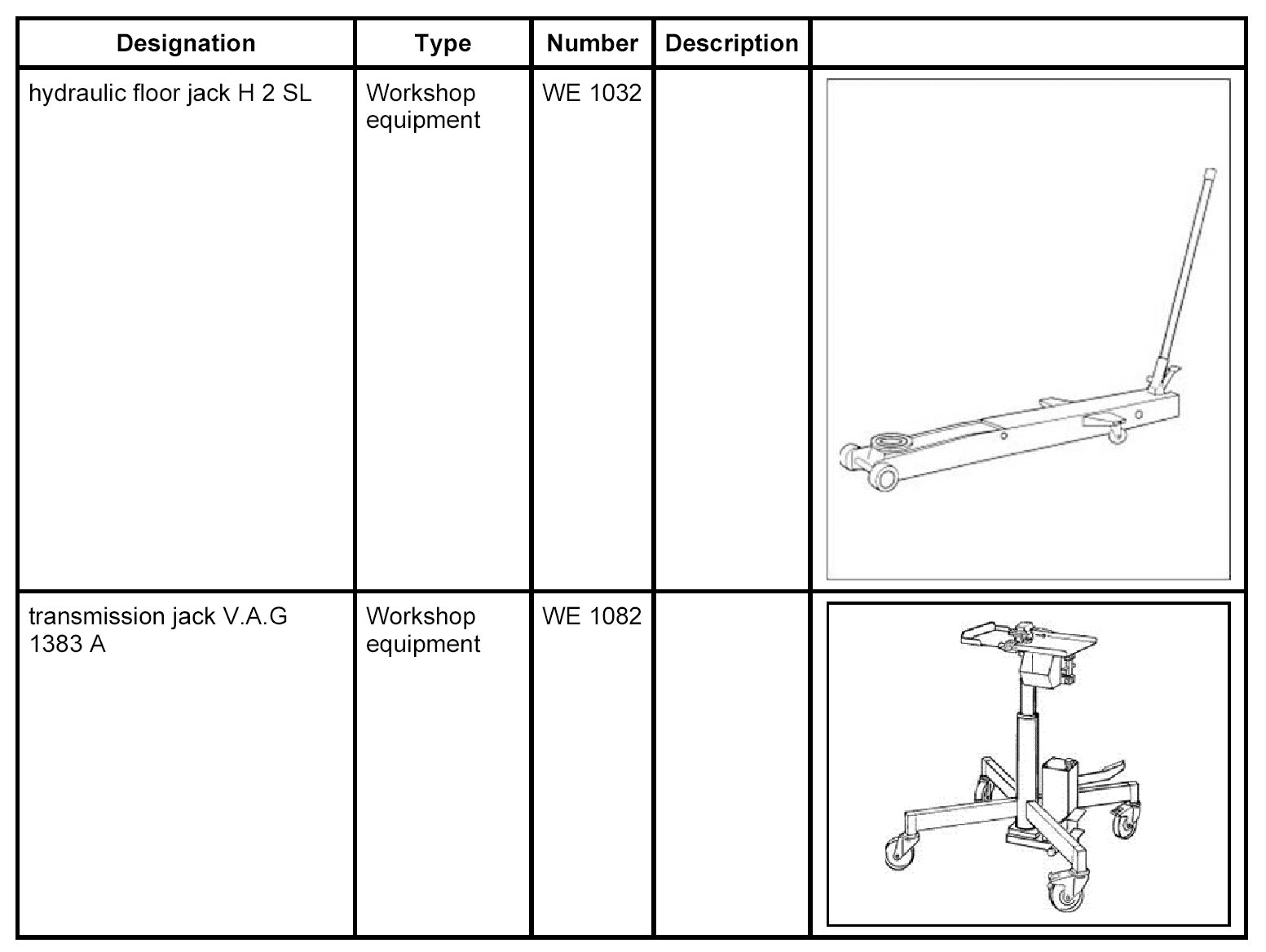 | Designation | Type | Number | Description | |
|---|---|---|---|---|
| hydraulic floor jack H 2 SL | Workshop equipment | WE 1032 | | |
| transmission jack V.A.G 1383 A | Workshop equipment | WE 1082 | | |