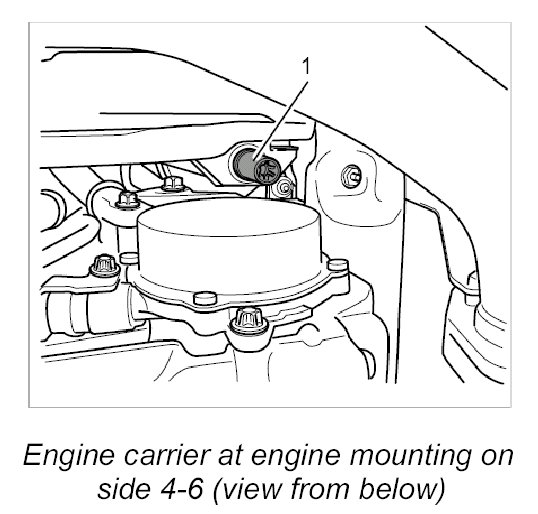 1

Engine carrier at engine mounting on side 4-6 (view from below)