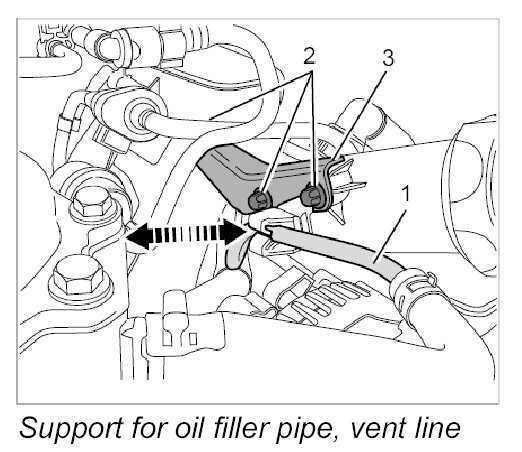 2
3
1

Support for oil filler pipe, vent line